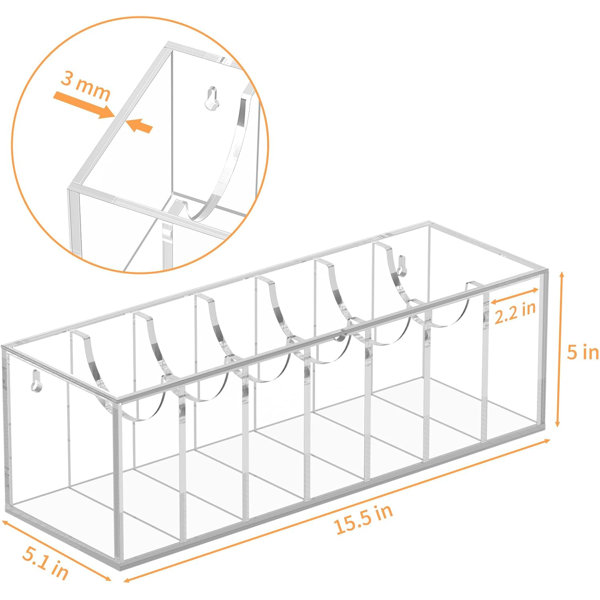 3 mm

2.2 in

5 in

15.5 in

5.1 in