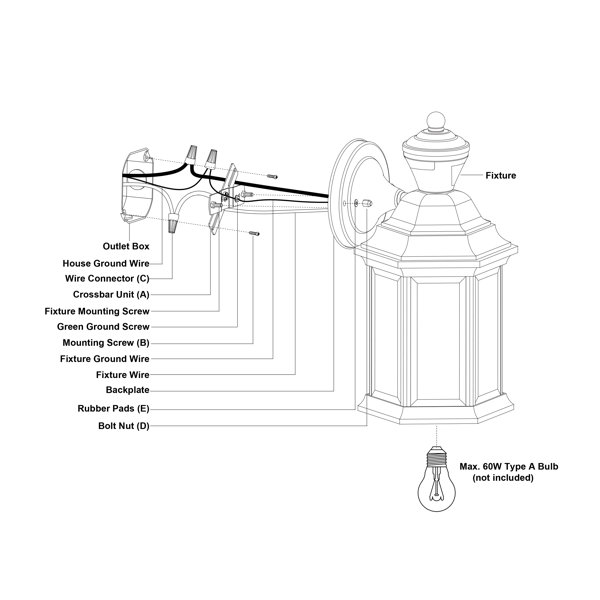 Fixture

Outlet Box
House Ground Wire
Wire Connector (C)
Crossbar Unit (A)
Fixture Mounting Screw
Green Ground Screw
Mounting Screw (B)
Fixture Ground Wire
Fixture Wire
Backplate
Rubber Pads (E)
Bolt Nut (D)

Max. 60W Type A Bulb
(not included)