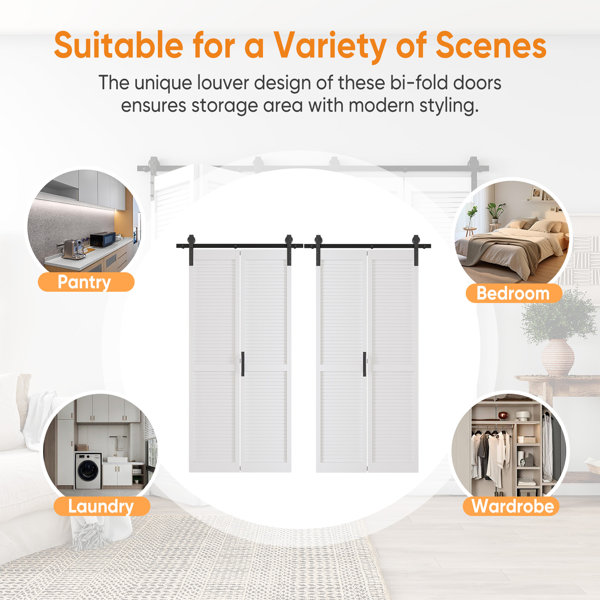 Suitable for a Variety of Scenes

The unique louver design of these bi-fold doors ensures storage area with modern styling.

Pantry

Bedroom

Laundry

Wardrobe