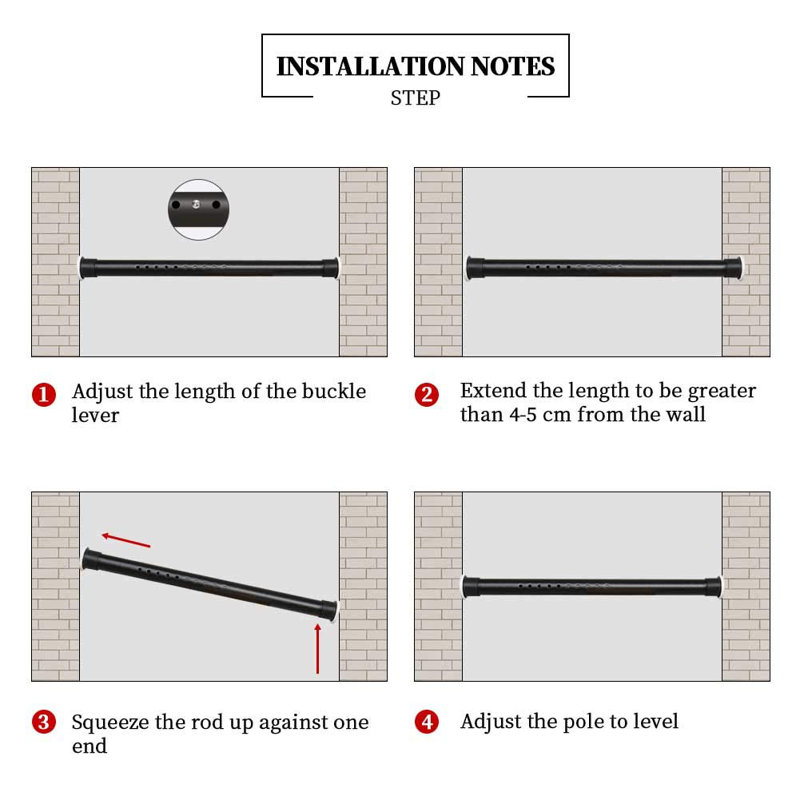 INSTALLATION NOTES
STEP

1 Adjust the length of the buckle lever

2 Extend the length to be greater than 4-5 cm from the wall

3 Squeeze the rod up against one end

4 Adjust the pole to level