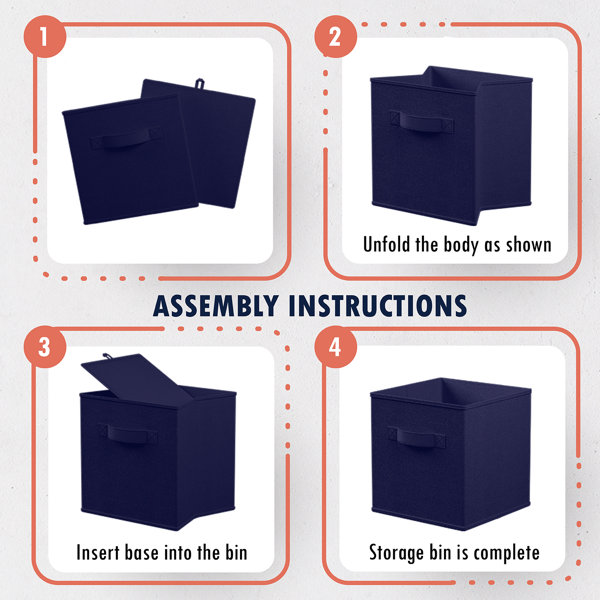 1

2

Unfold the body as shown

ASSEMBLY INSTRUCTIONS

3

Insert base into the bin

4

Storage bin is complete