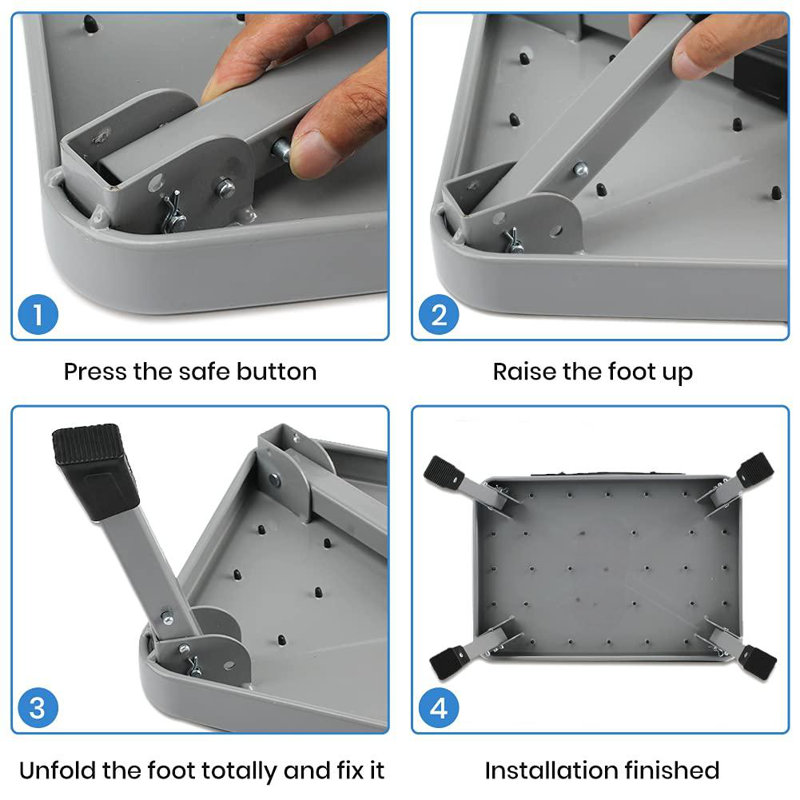 1

Press the safe button

2

Raise the foot up

3

Unfold the foot totally and fix it

4

Installation finished