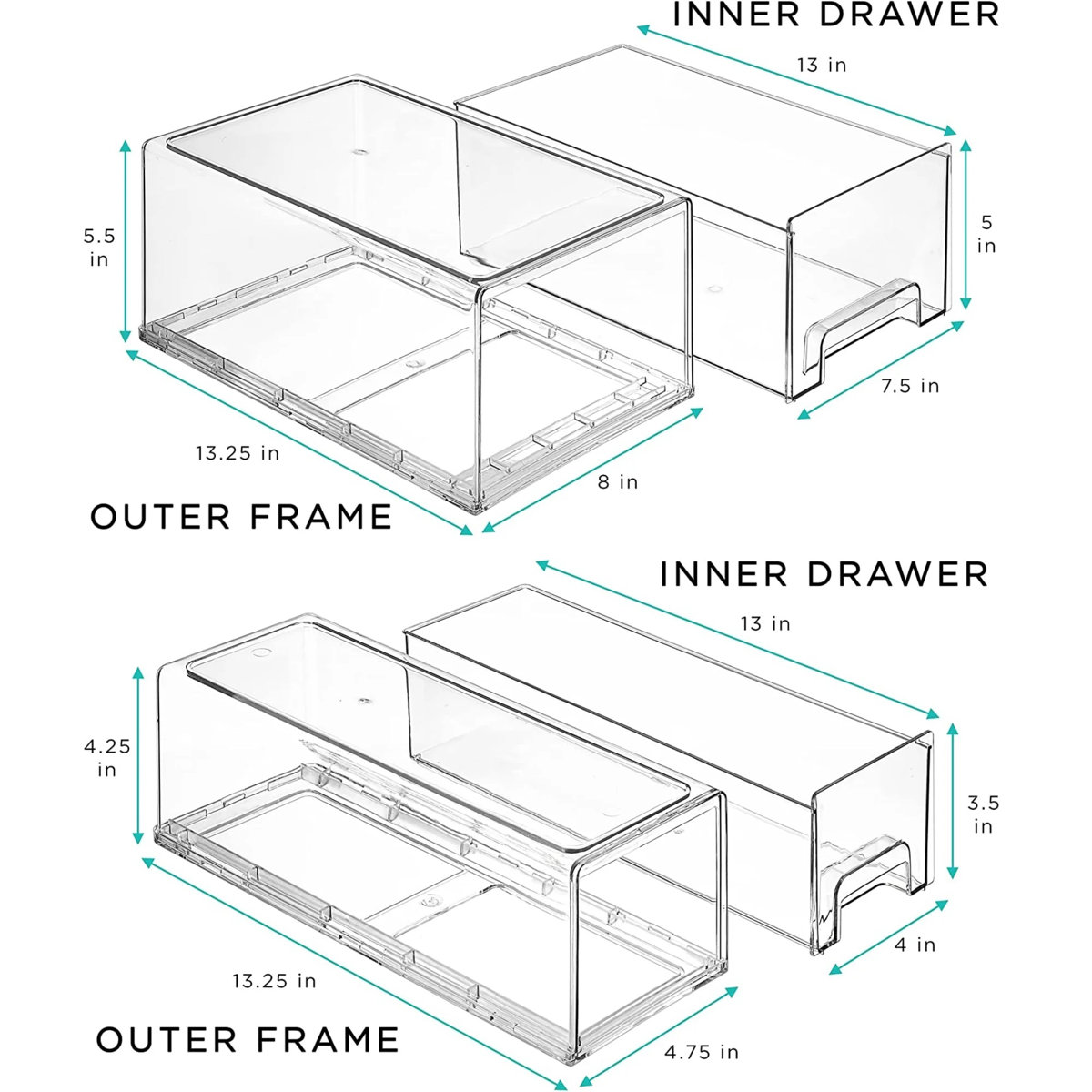 INNER DRAWER

13 in

5.5 in

5 in

7.5 in

13.25 in

8 in

OUTER FRAME

INNER DRAWER

13 in

4.25 in

3.5 in

4 in

13.25 in

OUTER FRAME

4.75 in