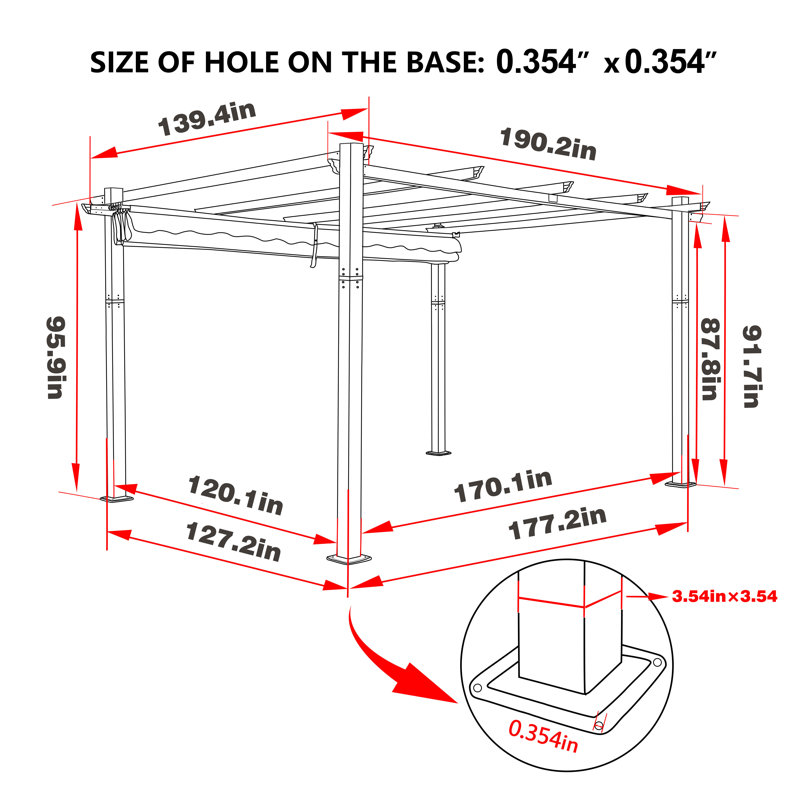 SIZE OF HOLE ON THE BASE: 0.354″ x 0.354″

139.4in

190.2in

95.9in

87.8in

91.7in

120.1in

170.1in

127.2in

177.2in

3.54in×3.54

0.354in