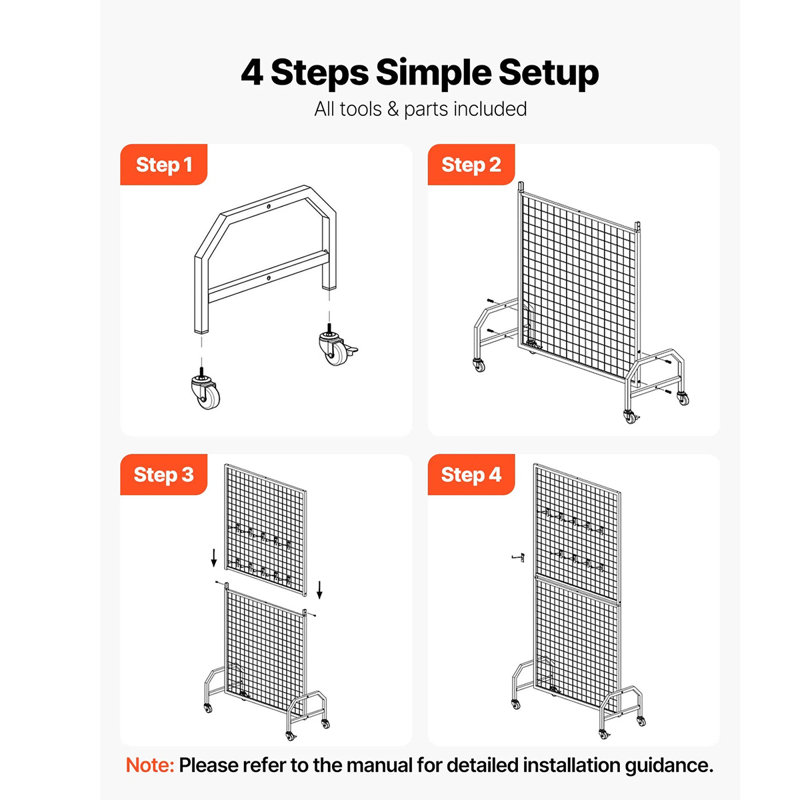 4 Steps Simple Setup
All tools & parts included

Step 1

Step 2

Step 3

Step 4

Note: Please refer to the manual for detailed installation guidance.