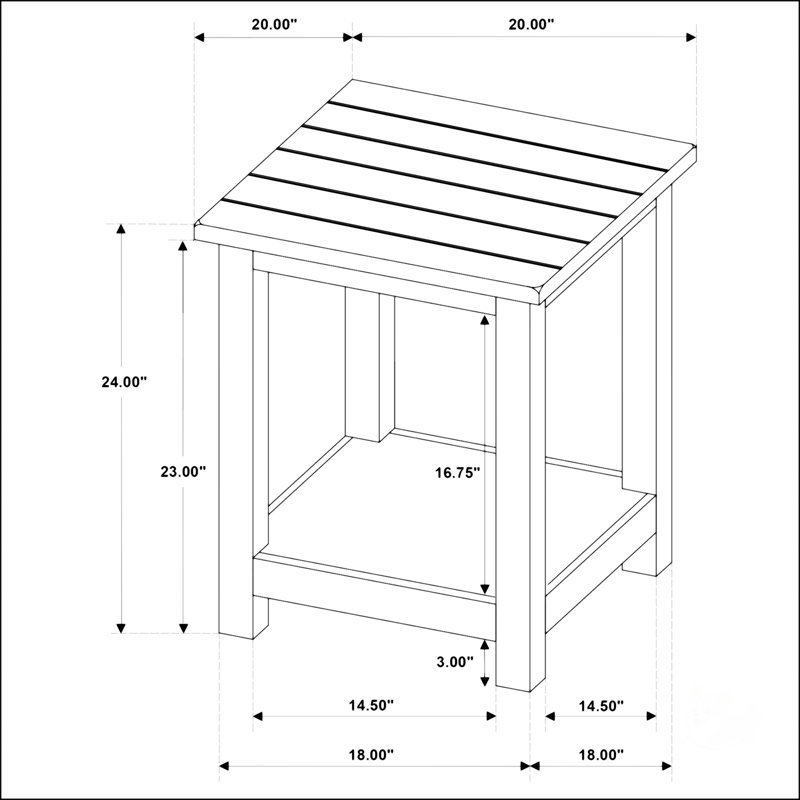 20.00"
20.00"
24.00"
23.00"
16.75"
3.00"
14.50"
14.50"
18.00"
18.00"