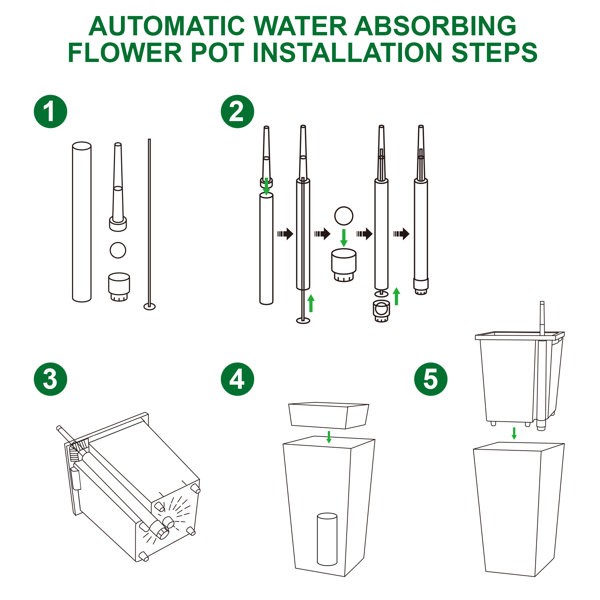 AUTOMATIC WATER ABSORBING FLOWER POT INSTALLATION STEPS

1

2

3

4

5