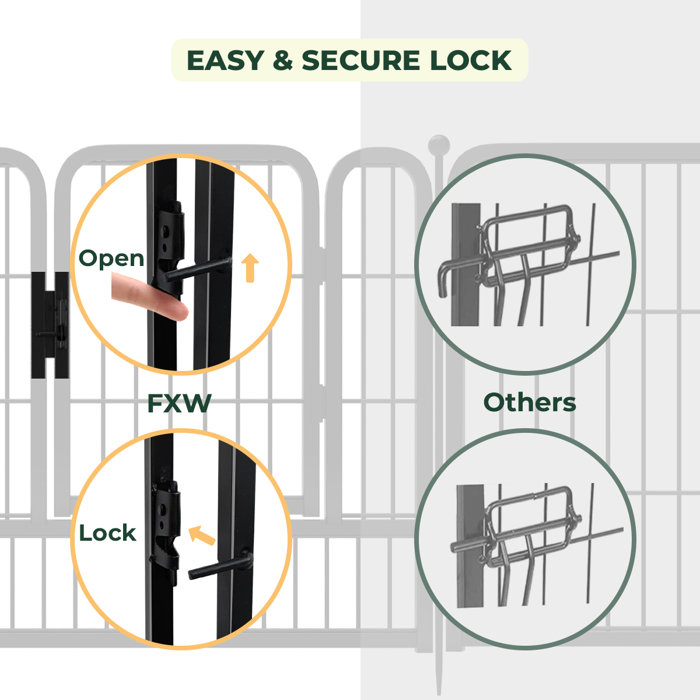 EASY & SECURE LOCK

Open

FXW

Lock

Others