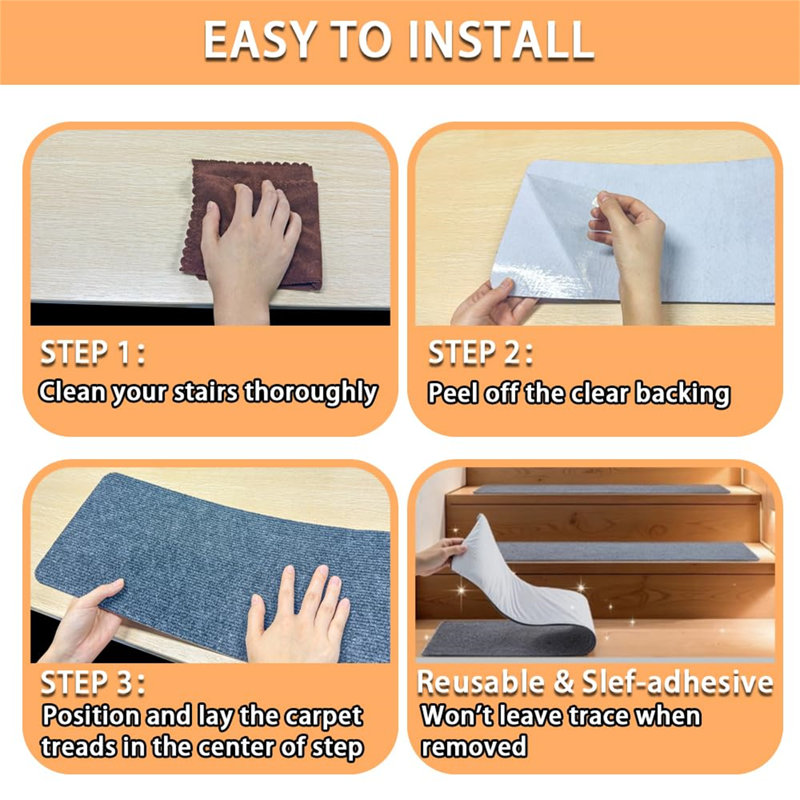 EASY TO INSTALL

STEP 1:
Clean your stairs thoroughly

STEP 2:
Peel off the clear backing

STEP 3:
Position and lay the carpet treads in the center of step

Reusable & Slef-adhesive
Won't leave trace when removed