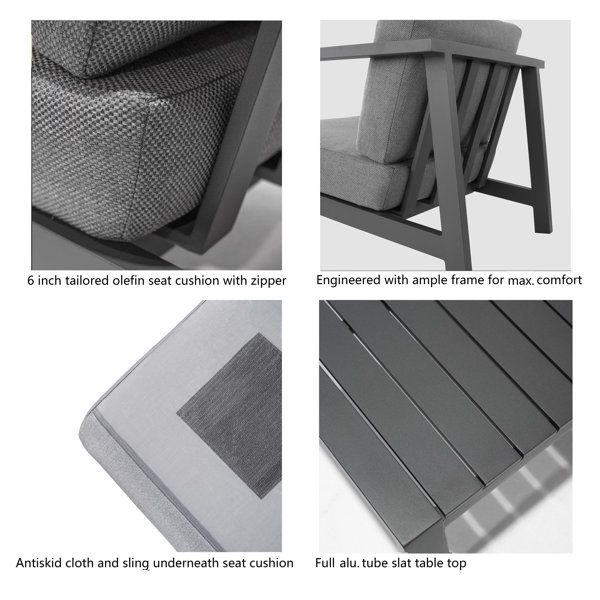 6 inch tailored olefin seat cushion with zipper

Engineered with ample frame for max. comfort

Antiskid cloth and sling underneath seat cushion

Full alu. tube slat table top