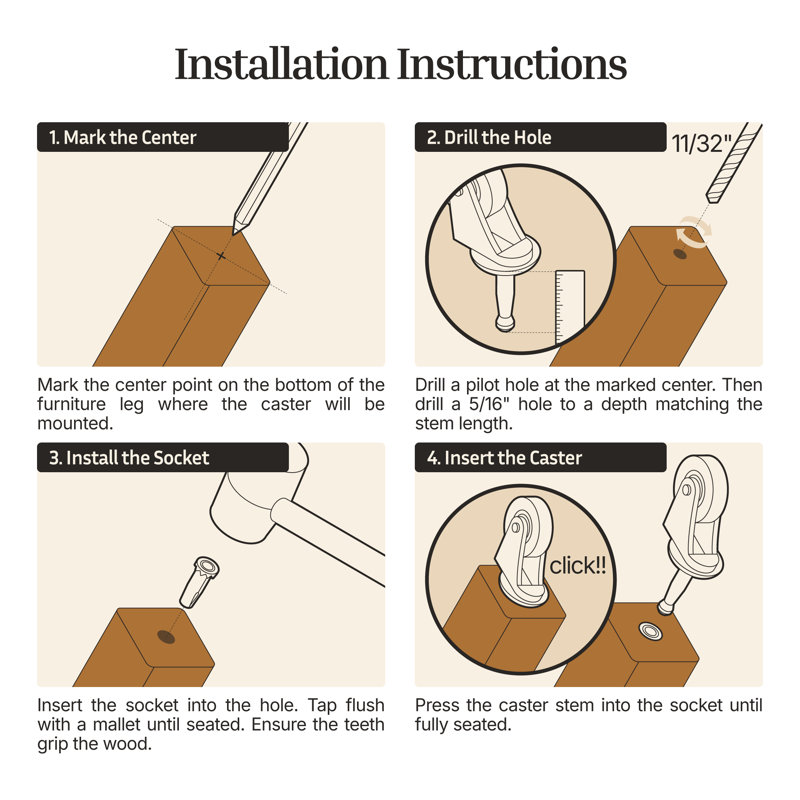 Installation Instructions

1. Mark the Center

Mark the center point on the bottom of the furniture leg where the caster will be mounted.

2. Drill the Hole

11/32"

Drill a pilot hole at the marked center. Then drill a 5/16" hole to a depth matching the stem length.

3. Install the Socket

Insert the socket into the hole. Tap flush with a mallet until seated. Ensure the teeth grip the wood.

4. Insert the Caster

click!!

Press the caster stem into the socket until fully seated.