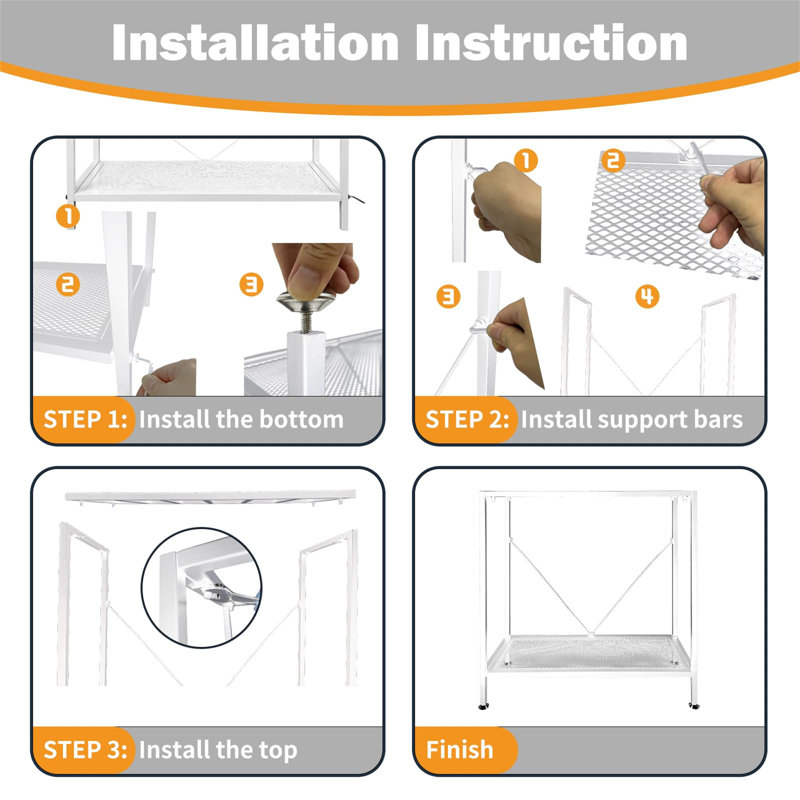 Installation Instruction

1
2
3
STEP 1: Install the bottom

1
2
3
4
STEP 2: Install support bars

STEP 3: Install the top

Finish