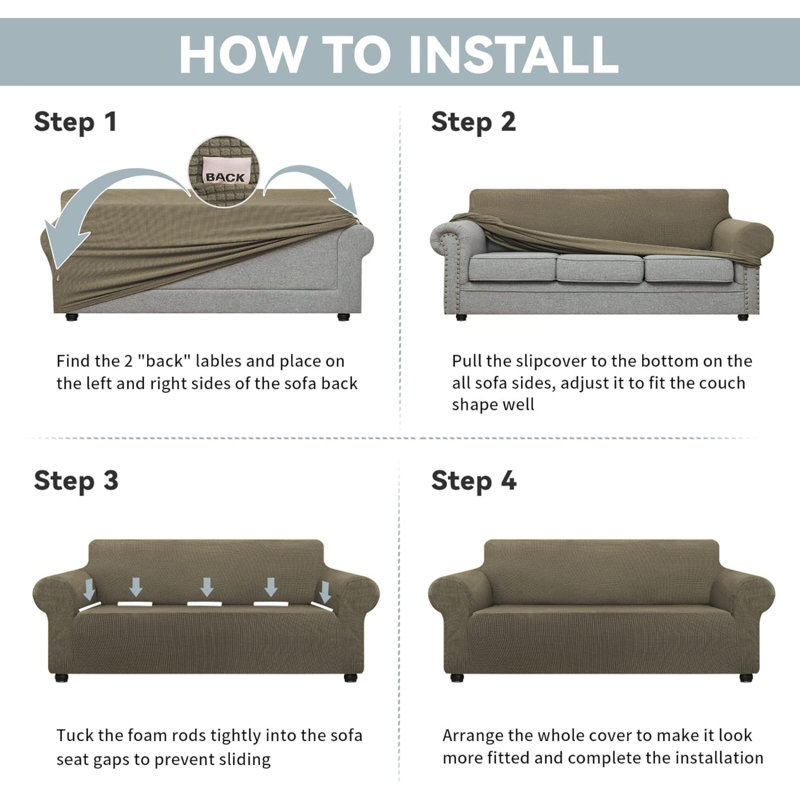 HOW TO INSTALL

Step 1

BACK

Find the 2 "back" lables and place on the left and right sides of the sofa back

Step 2

Pull the slipcover to the bottom on the all sofa sides, adjust it to fit the couch shape well

Step 3

Tuck the foam rods tightly into the sofa seat gaps to prevent sliding

Step 4

Arrange the whole cover to make it look more fitted and complete the installation