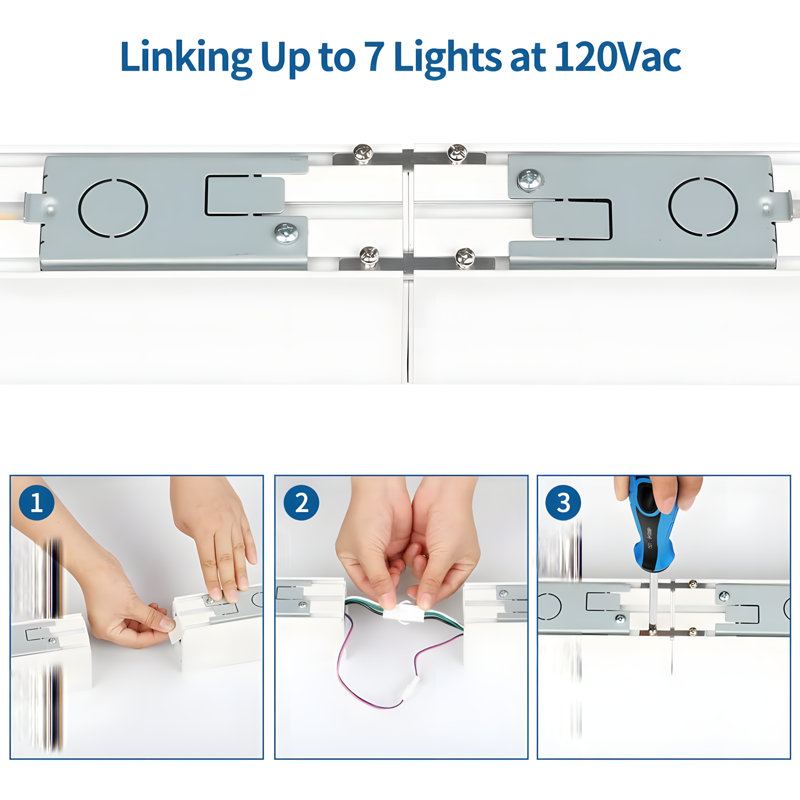 Linking Up to 7 Lights at 120Vac

1

2

3