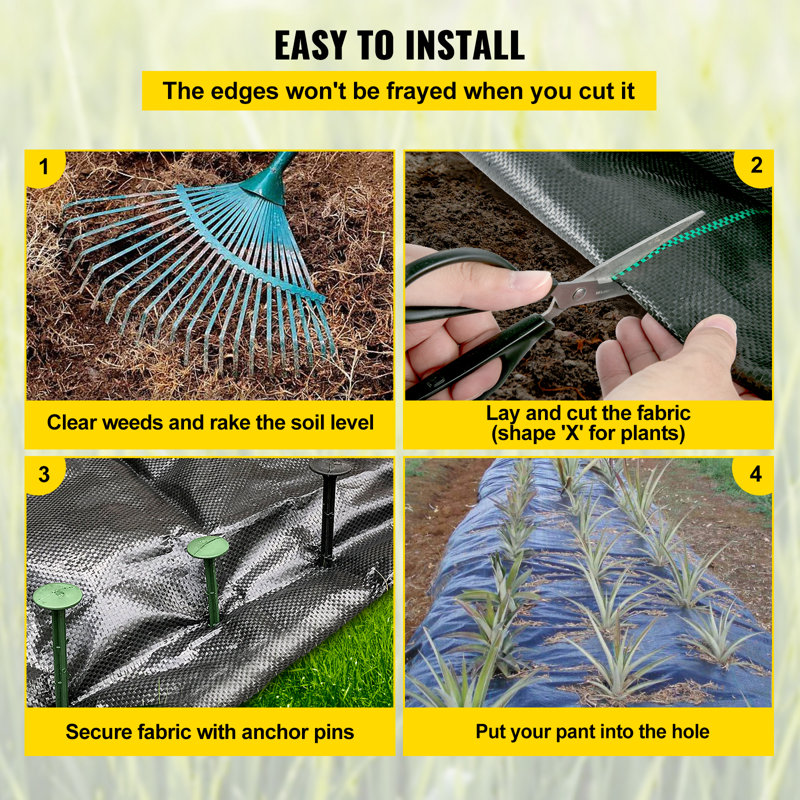 EASY TO INSTALL

The edges won't be frayed when you cut it

1

Clear weeds and rake the soil level

2

Lay and cut the fabric (shape 'X' for plants)

3

Secure fabric with anchor pins

4

Put your pant into the hole