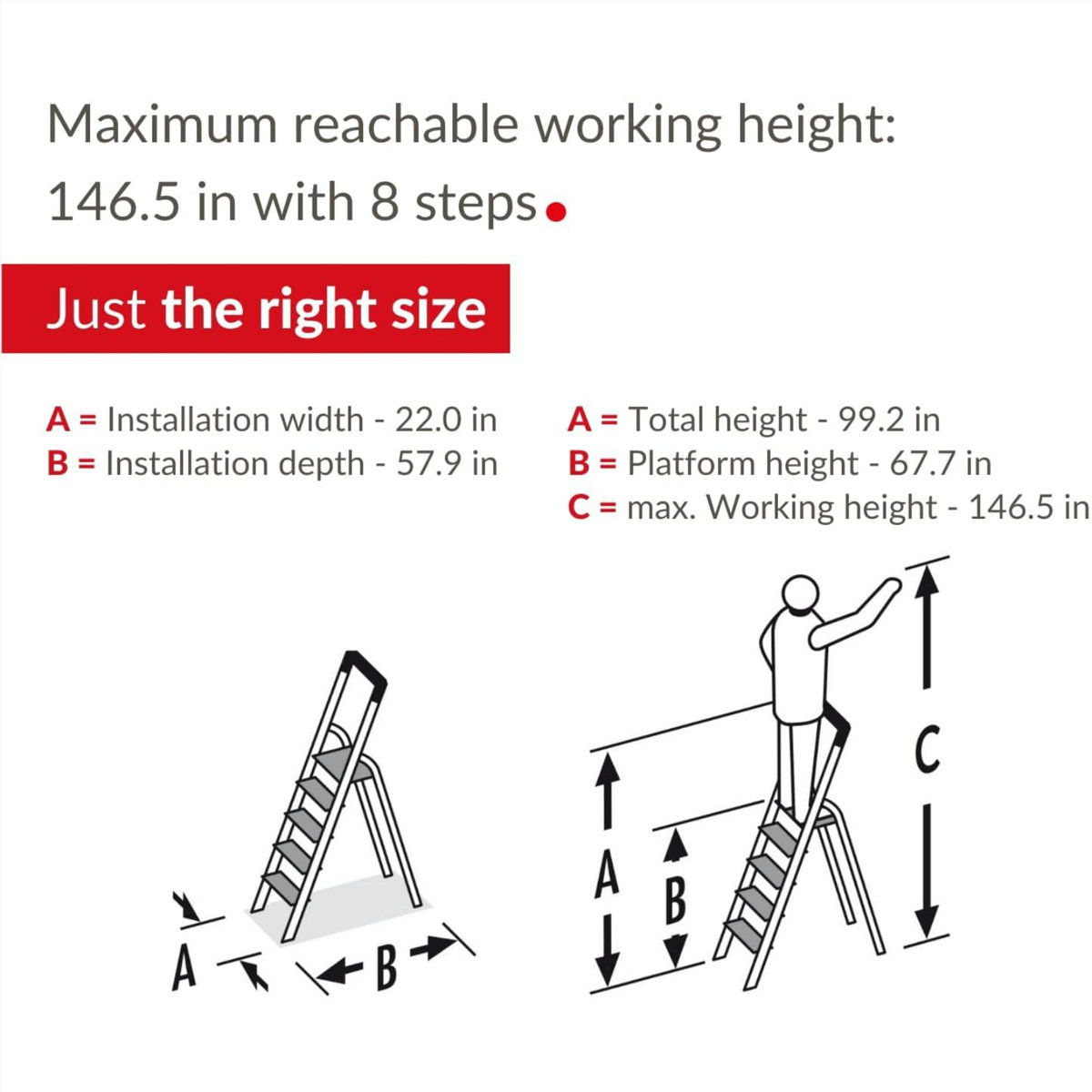 Maximum reachable working height: 146.5 in with 8 steps.

Just the right size

A = Installation width - 22.0 in
B = Installation depth - 57.9 in

A = Total height - 99.2 in
B = Platform height - 67.7 in
C = max. Working height - 146.5 in

A
B

A
B
C