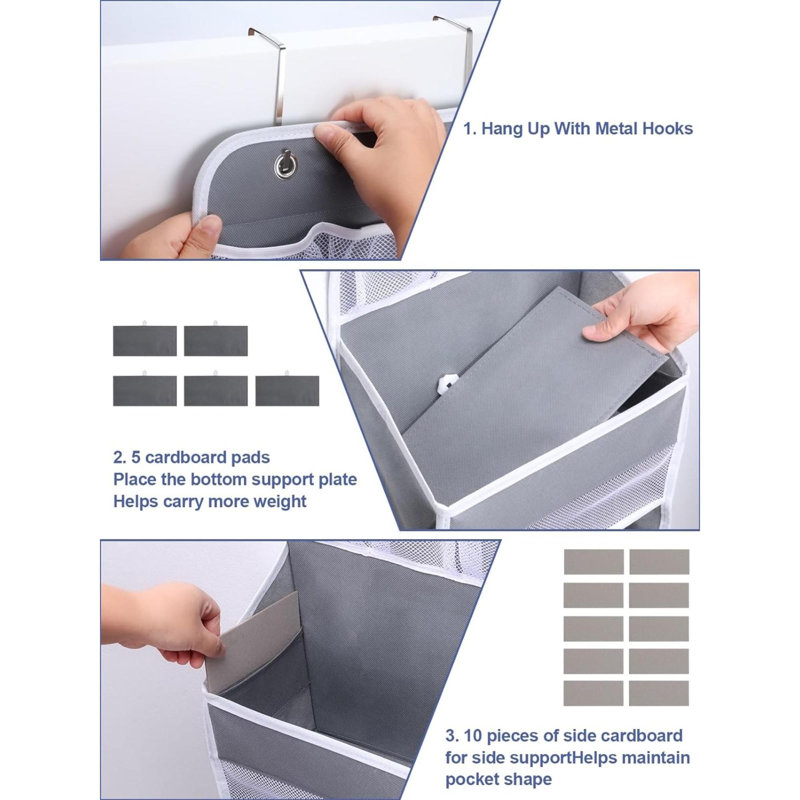 1. Hang Up With Metal Hooks

2. 5 cardboard pads
Place the bottom support plate
Helps carry more weight

3. 10 pieces of side cardboard
for side supportHelps maintain
pocket shape