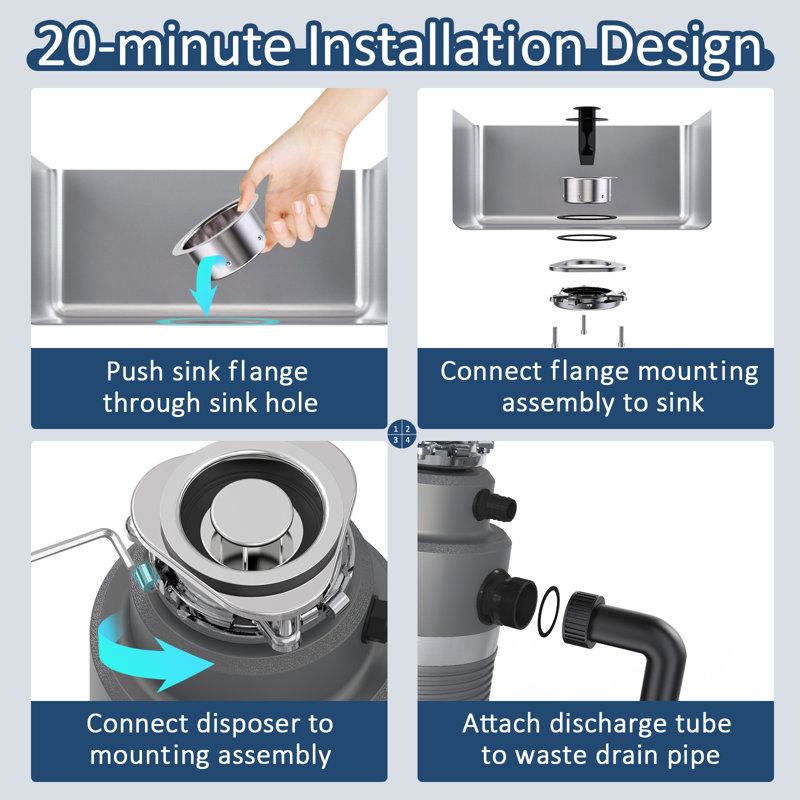 20-minute Installation Design

Push sink flange through sink hole

Connect flange mounting assembly to sink

1 2
3 4

Connect disposer to mounting assembly

Attach discharge tube to waste drain pipe