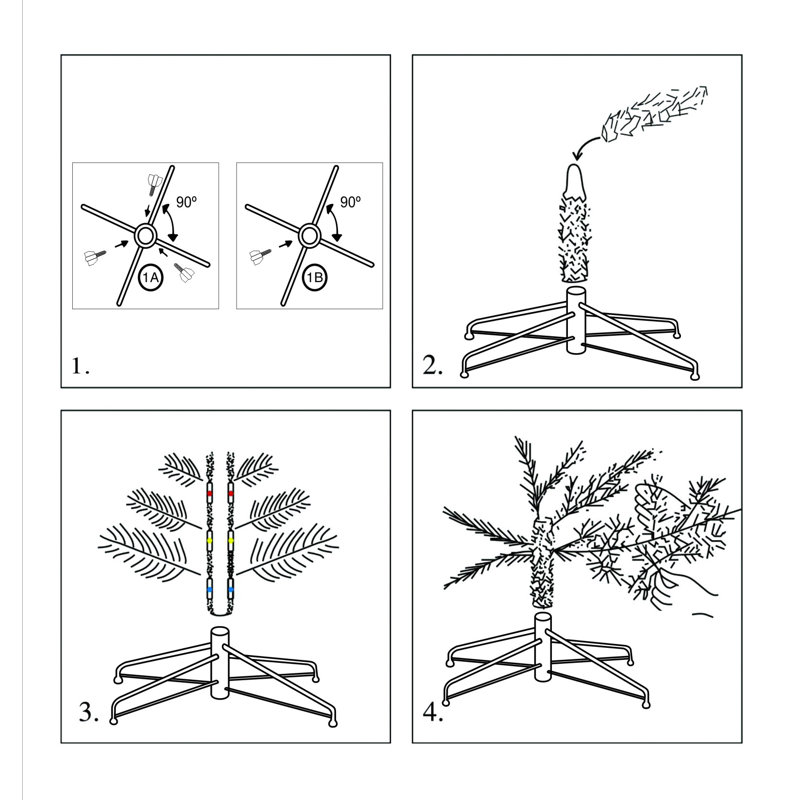 90º

1A

90º

1B

1.

2.

3.

4.