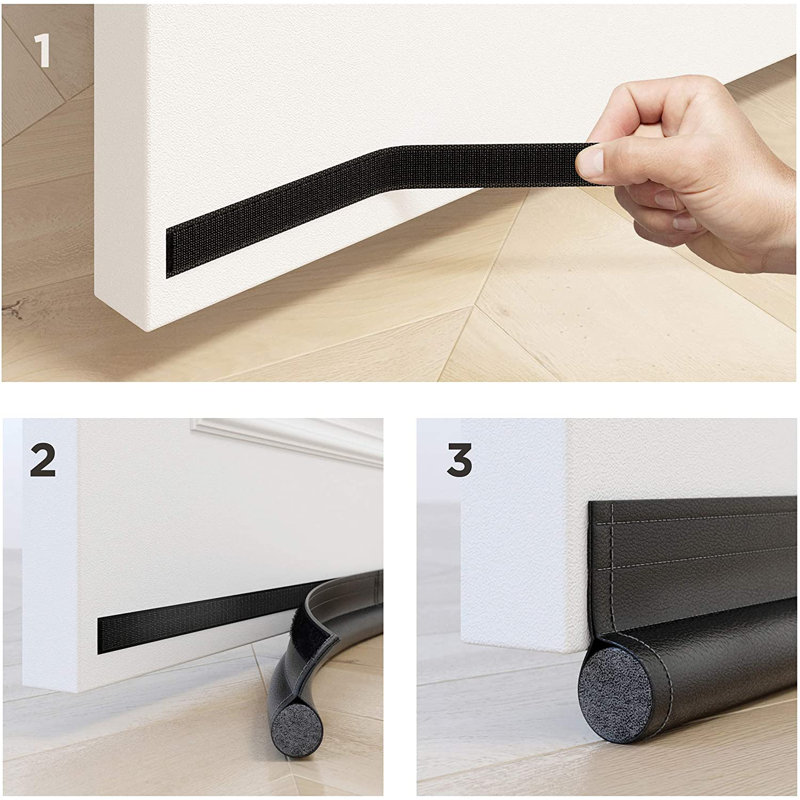 1

2

3