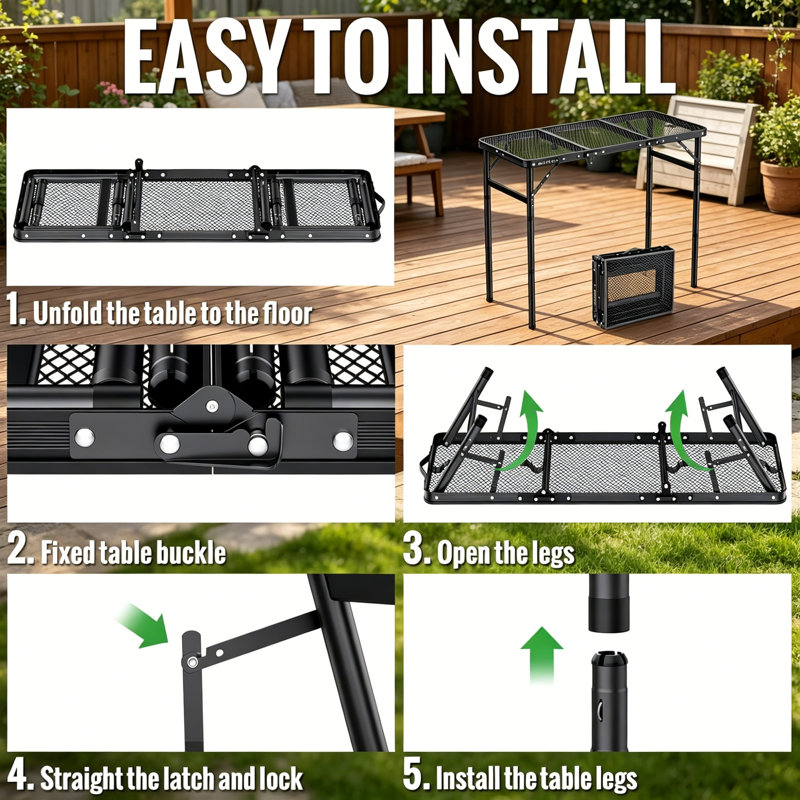 EASY TO INSTALL

1. Unfold the table to the floor

2. Fixed table buckle

3. Open the legs

4. Straight the latch and lock

5. Install the table legs