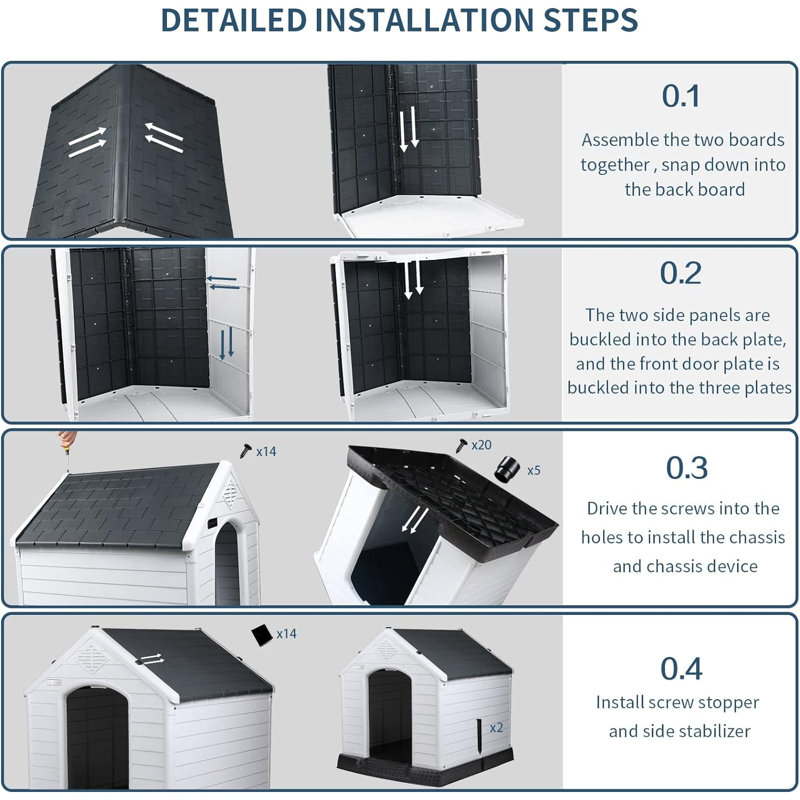 DETAILED INSTALLATION STEPS

0.1

Assemble the two boards together , snap down into the back board

0.2

The two side panels are buckled into the back plate, and the front door plate is buckled into the three plates

x14

x20

x5

0.3

Drive the screws into the holes to install the chassis and chassis device

x14

x2

0.4

Install screw stopper and side stabilizer