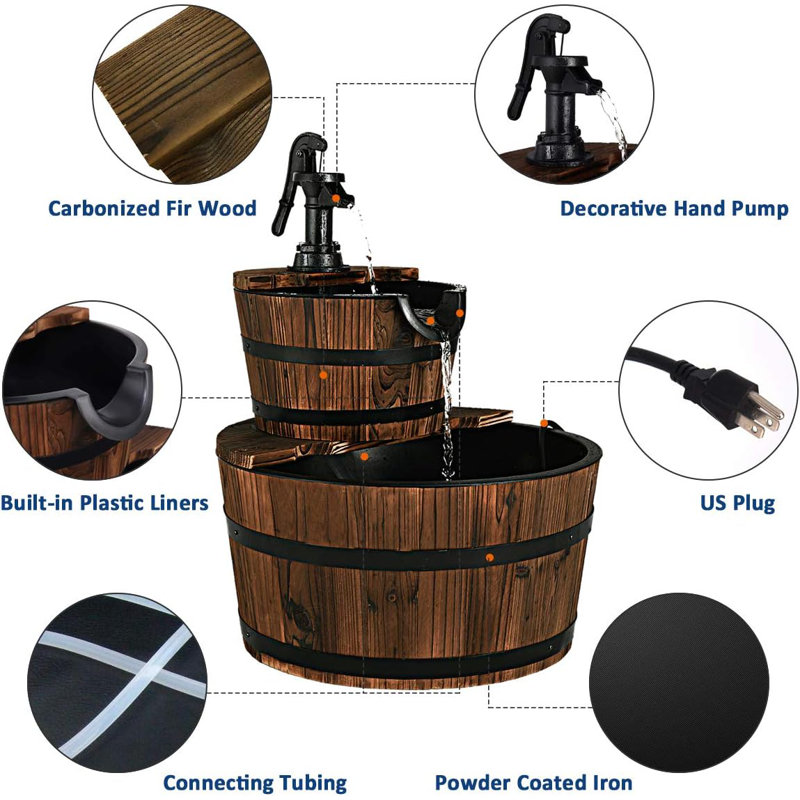 Carbonized Fir Wood

Decorative Hand Pump

Built-in Plastic Liners

US Plug

Connecting Tubing

Powder Coated Iron