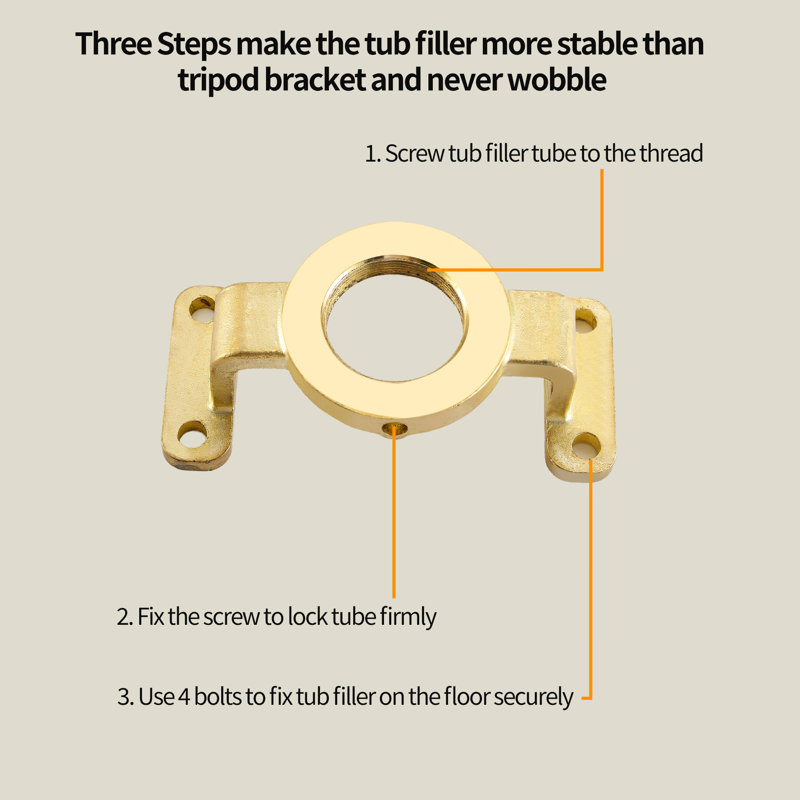 Three Steps make the tub filler more stable than tripod bracket and never wobble

1. Screw tub filler tube to the thread

2. Fix the screw to lock tube firmly

3. Use 4 bolts to fix tub filler on the floor securely