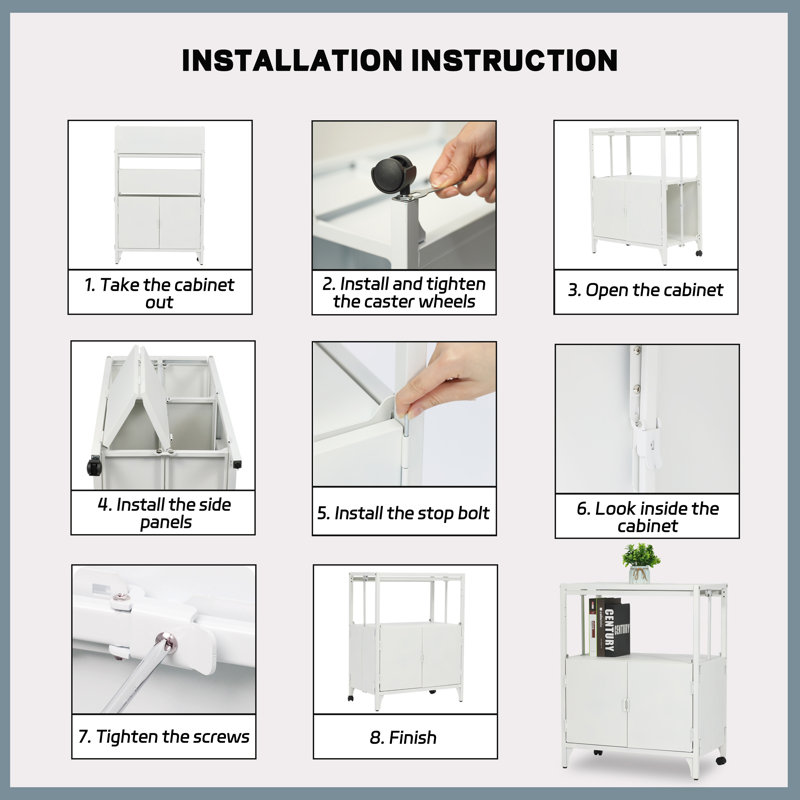 INSTALLATION INSTRUCTION

1. Take the cabinet out

2. Install and tighten the caster wheels

3. Open the cabinet

4. Install the side panels

5. Install the stop bolt

6. Look inside the cabinet

7. Tighten the screws

8. Finish

CENTURY

CENTURY