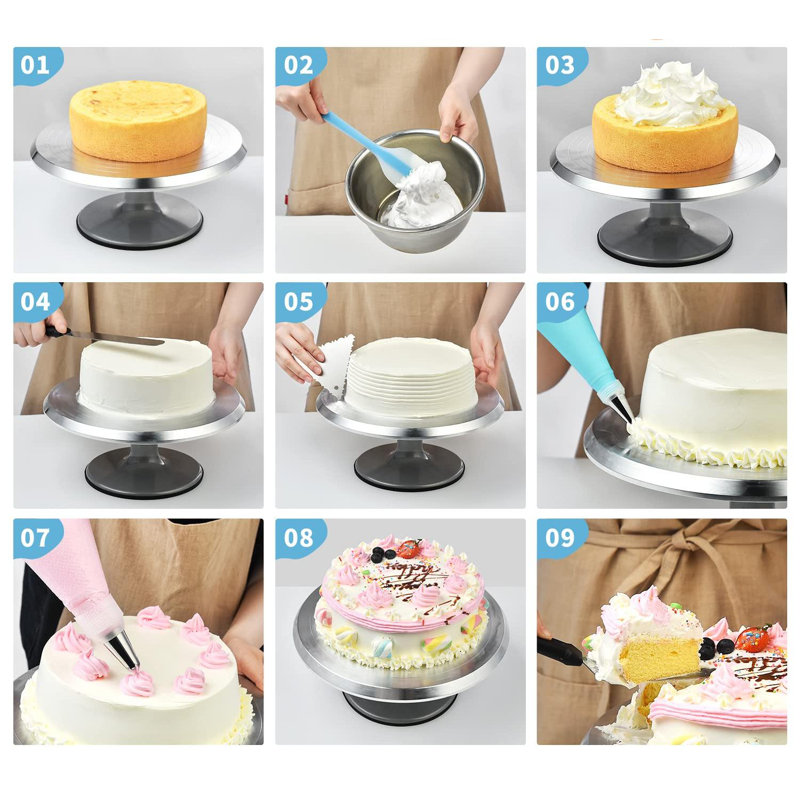 01

02

03

04

05

06

07

08

09