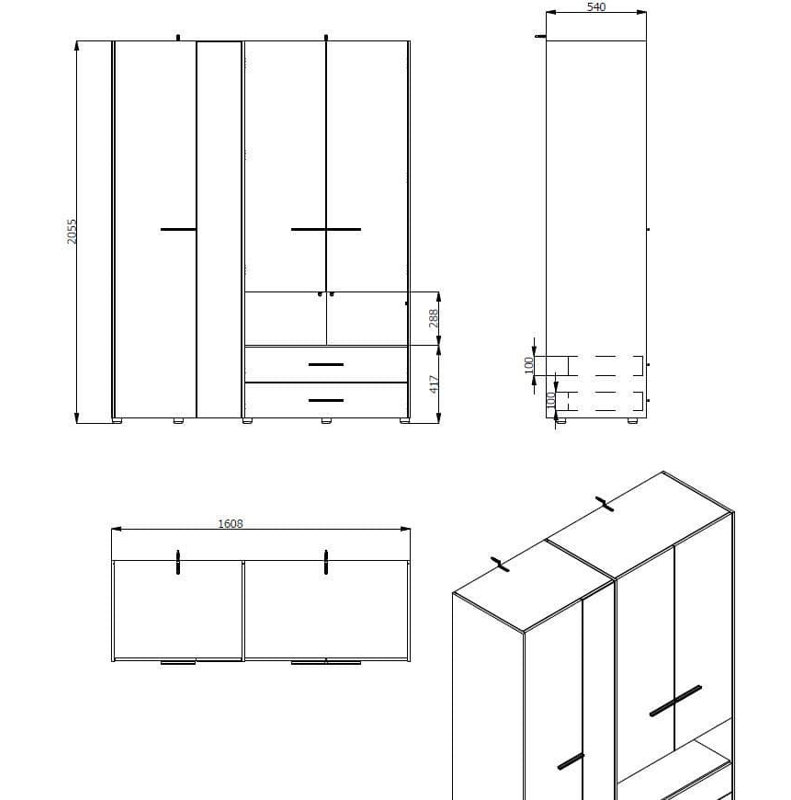 2055
288
417
540
100
100
1608