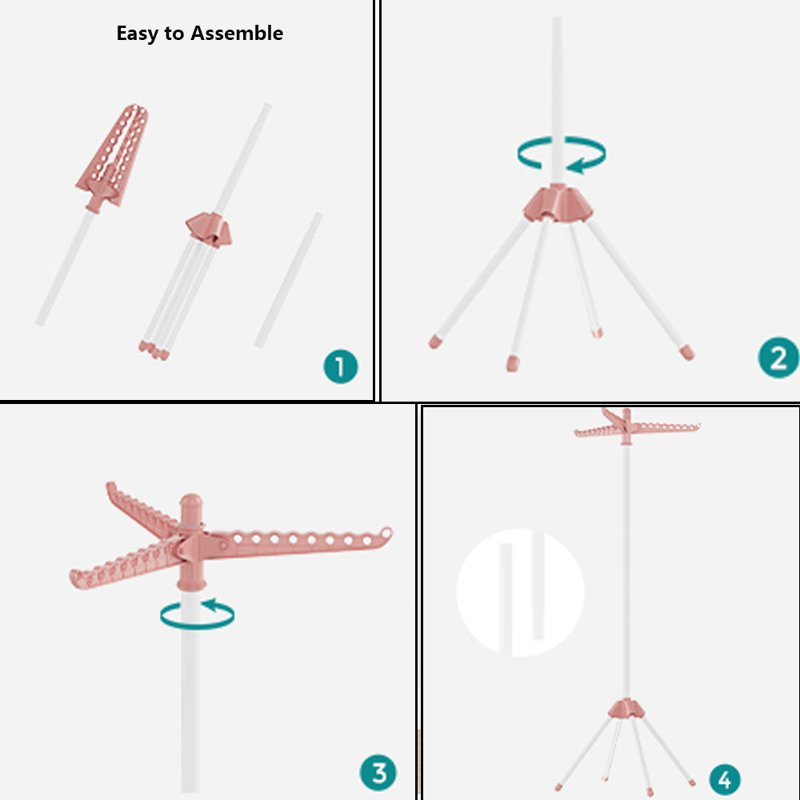 Easy to Assemble

1

2

3

4