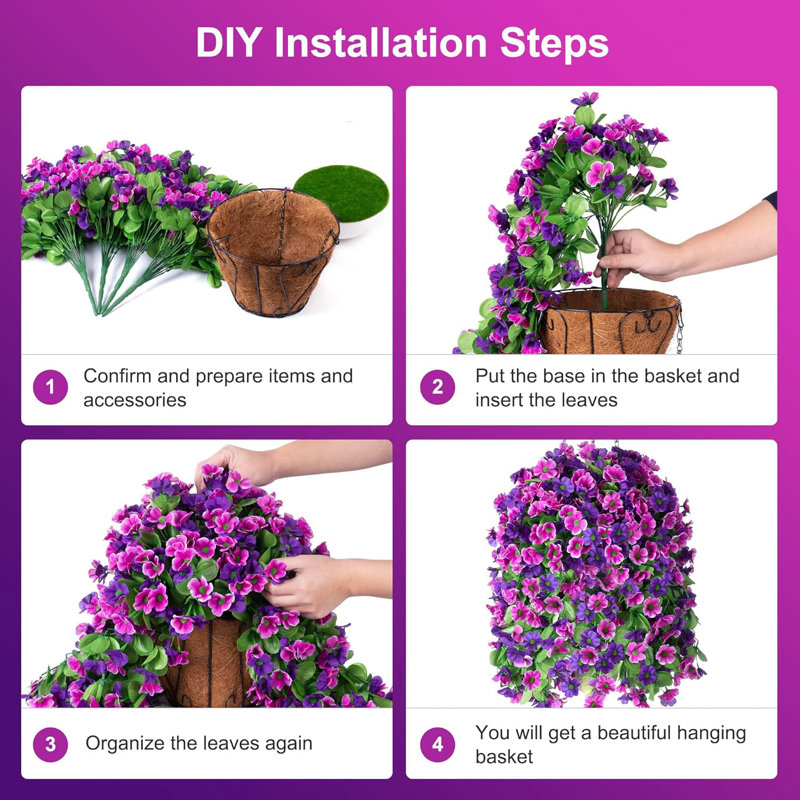 DIY Installation Steps

1 Confirm and prepare items and accessories

2 Put the base in the basket and insert the leaves

3 Organize the leaves again

4 You will get a beautiful hanging basket