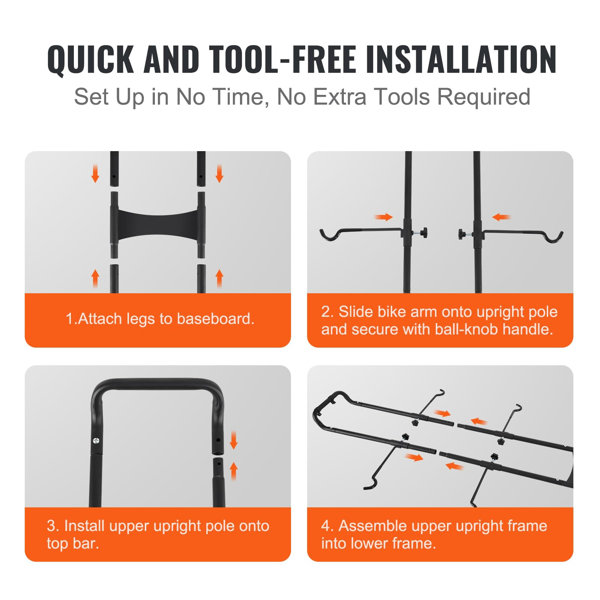 QUICK AND TOOL-FREE INSTALLATION
Set Up in No Time, No Extra Tools Required

1.Attach legs to baseboard.

2. Slide bike arm onto upright pole and secure with ball-knob handle.

3. Install upper upright pole onto top bar.

4. Assemble upper upright frame into lower frame.