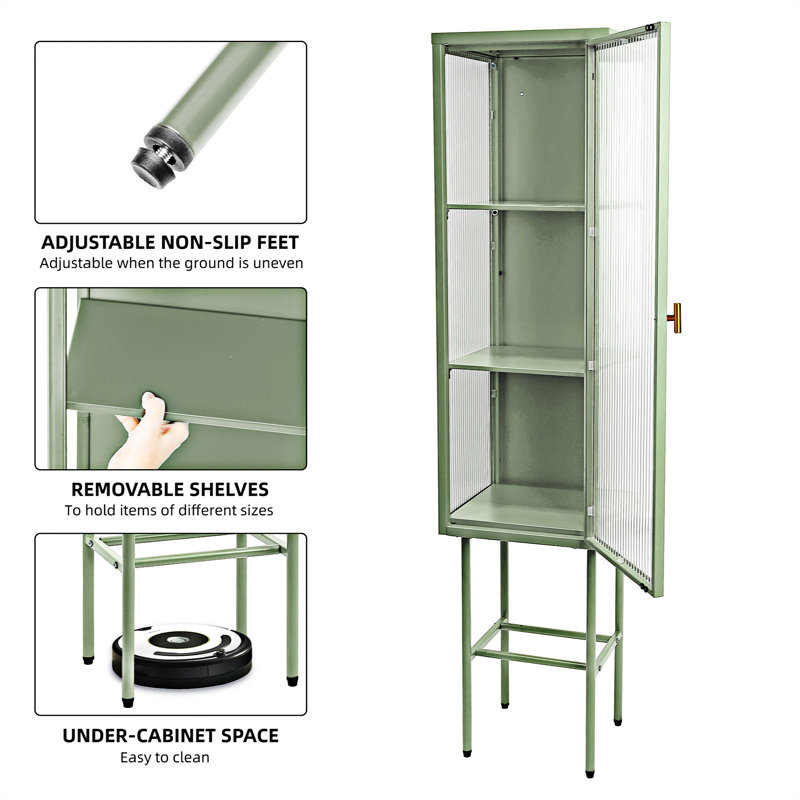 ADJUSTABLE NON-SLIP FEET
Adjustable when the ground is uneven

REMOVABLE SHELVES
To hold items of different sizes

UNDER-CABINET SPACE
Easy to clean