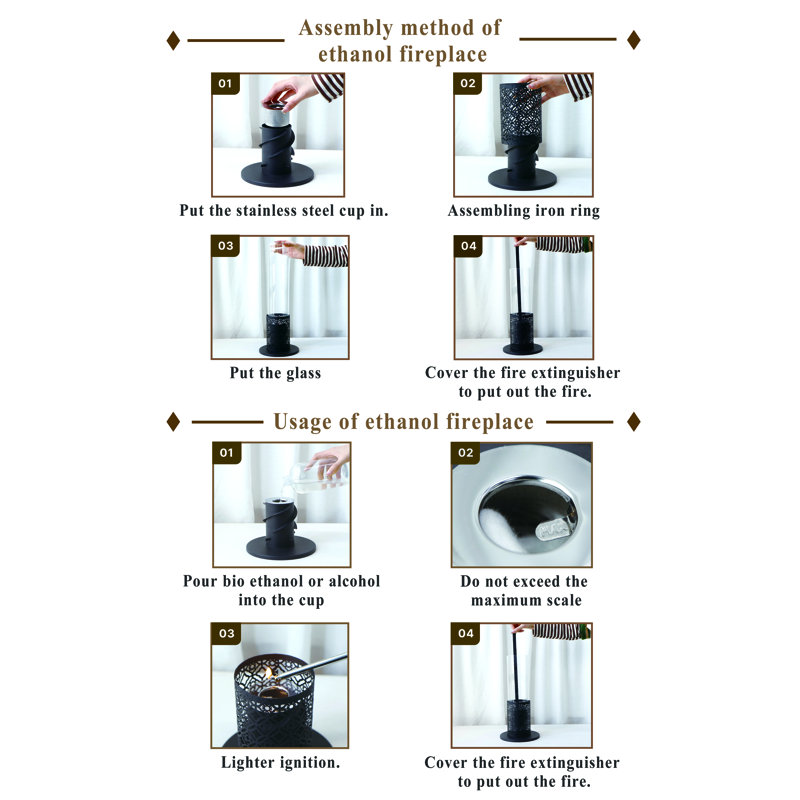 Assembly method of ethanol fireplace

01

Put the stainless steel cup in.

02

Assembling iron ring

03

Put the glass

04

Cover the fire extinguisher to put out the fire.

Usage of ethanol fireplace

01

Pour bio ethanol or alcohol into the cup

02

Do not exceed the maximum scale

03

Lighter ignition.

04

Cover the fire extinguisher to put out the fire.