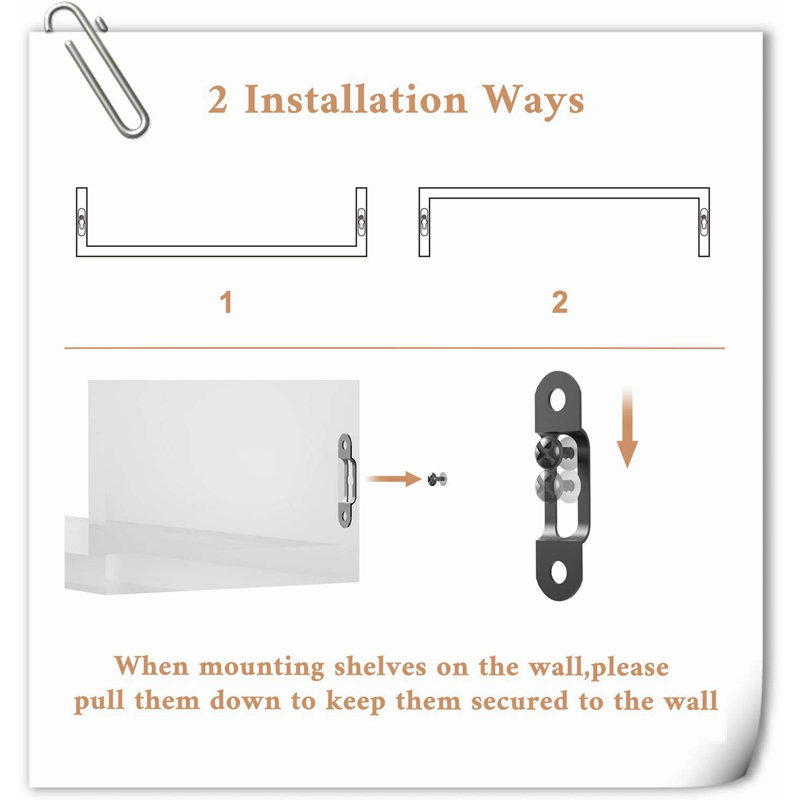 2 Installation Ways

1

2

When mounting shelves on the wall,please pull them down to keep them secured to the wall