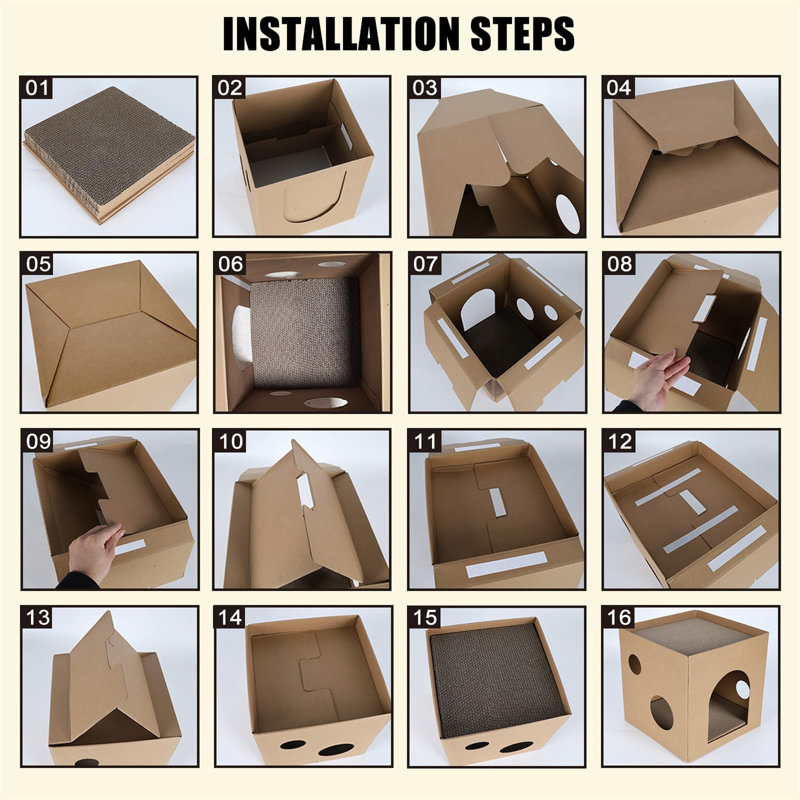 INSTALLATION STEPS

01

02

03

04

05

06

07

08

09

10

11

12

13

14

15

16