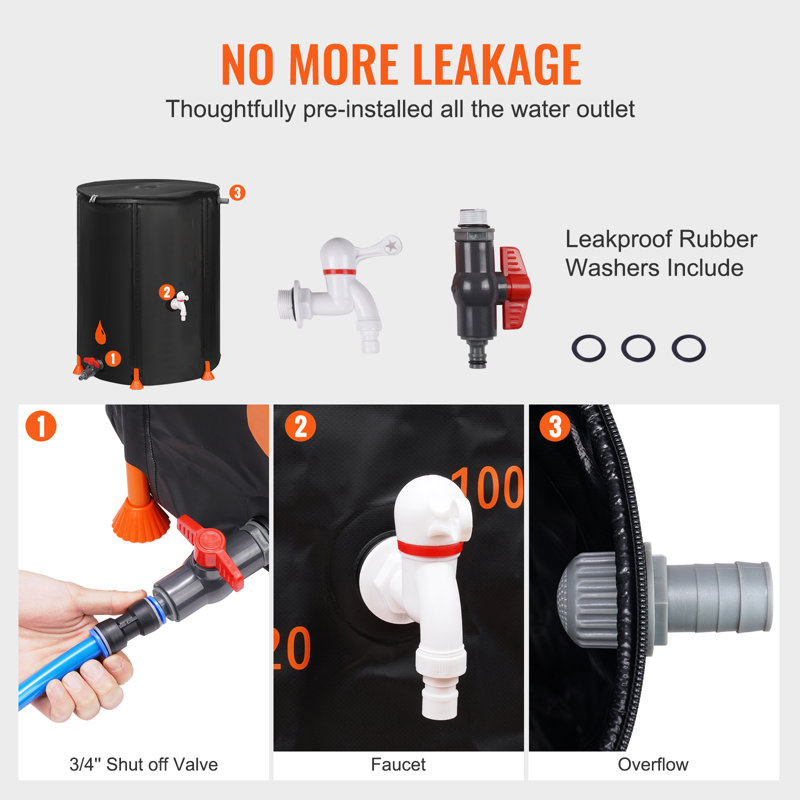 NO MORE LEAKAGE

Thoughtfully pre-installed all the water outlet

3

2

1

Leakproof Rubber Washers Include

1

2

100

20

3

3/4" Shut off Valve

Faucet

Overflow