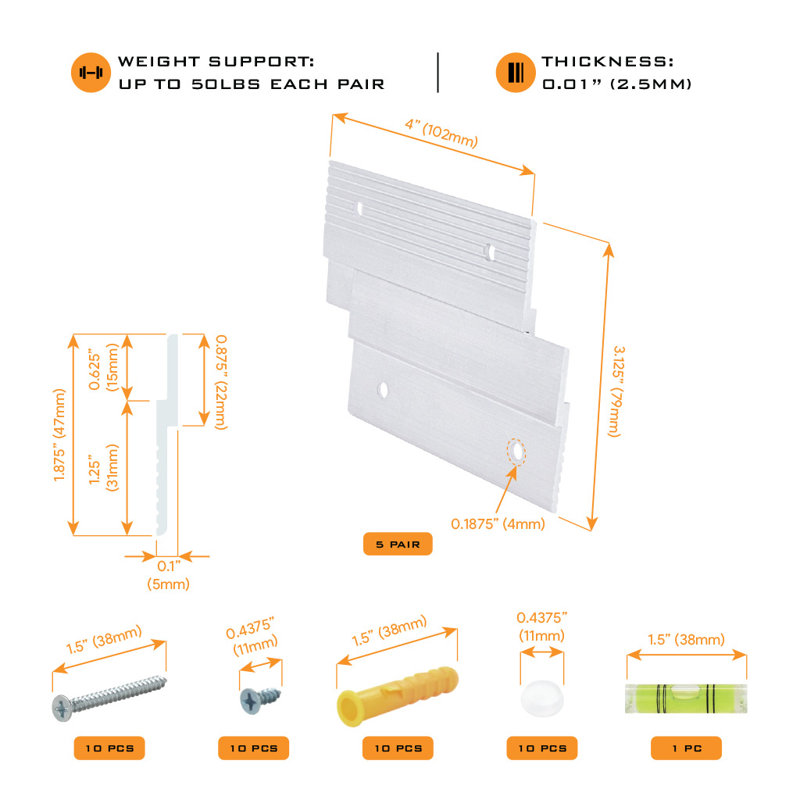 WEIGHT SUPPORT:
UP TO 50LBS EACH PAIR

THICKNESS:
0.01" (2.5MM)

4" (102mm)

3.125" (79mm)

0.1875" (4mm)

5 PAIR

1.875" (47mm)

0.625" (15mm)

1.25" (31mm)

0.875" (22mm)

0.1" (5mm)

1.5" (38mm)

10 PCS

0.4375" (11mm)

10 PCS

1.5" (38mm)

10 PCS

0.4375" (11mm)

10 PCS

1.5" (38mm)

1 PC