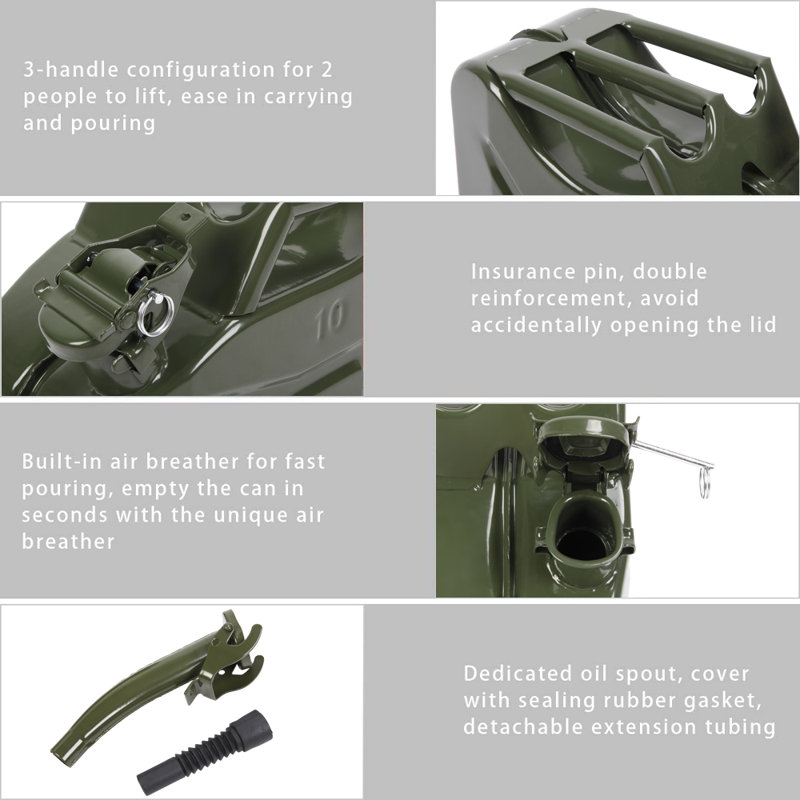 3-handle configuration for 2 people to lift, ease in carrying and pouring

10

Insurance pin, double reinforcement, avoid accidentally opening the lid

Built-in air breather for fast pouring, empty the can in seconds with the unique air breather

Dedicated oil spout, cover with sealing rubber gasket, detachable extension tubing