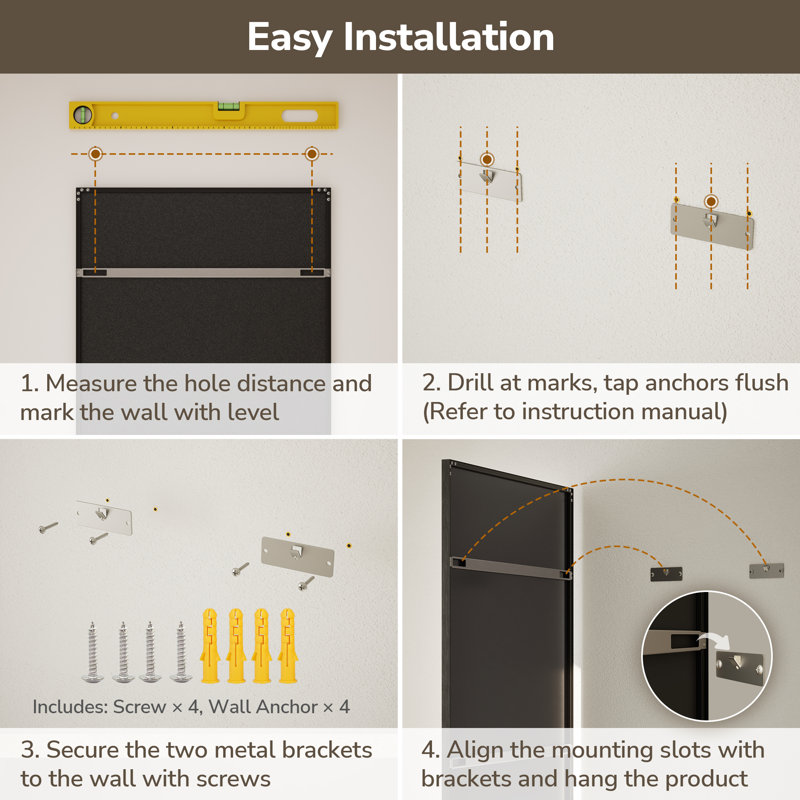 Easy Installation

1. Measure the hole distance and mark the wall with level

2. Drill at marks, tap anchors flush (Refer to instruction manual)

Includes: Screw × 4, Wall Anchor × 4

3. Secure the two metal brackets to the wall with screws

4. Align the mounting slots with brackets and hang the product