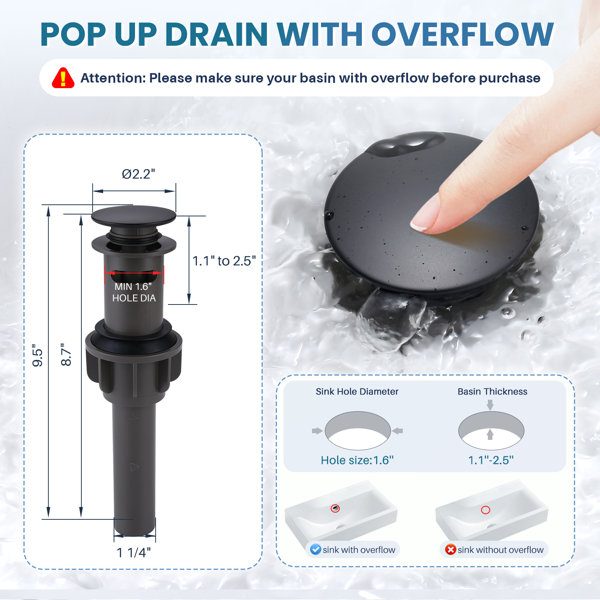 POP UP DRAIN WITH OVERFLOW

Attention: Please make sure your basin with overflow before purchase

Ø2.2"

1.1" to 2.5"

MIN 1.6"
HOLE DIA

9.5"

8.7"

1 1/4"

Sink Hole Diameter

Hole size:1.6"

Basin Thickness

1.1"-2.5"

sink with overflow

sink without overflow