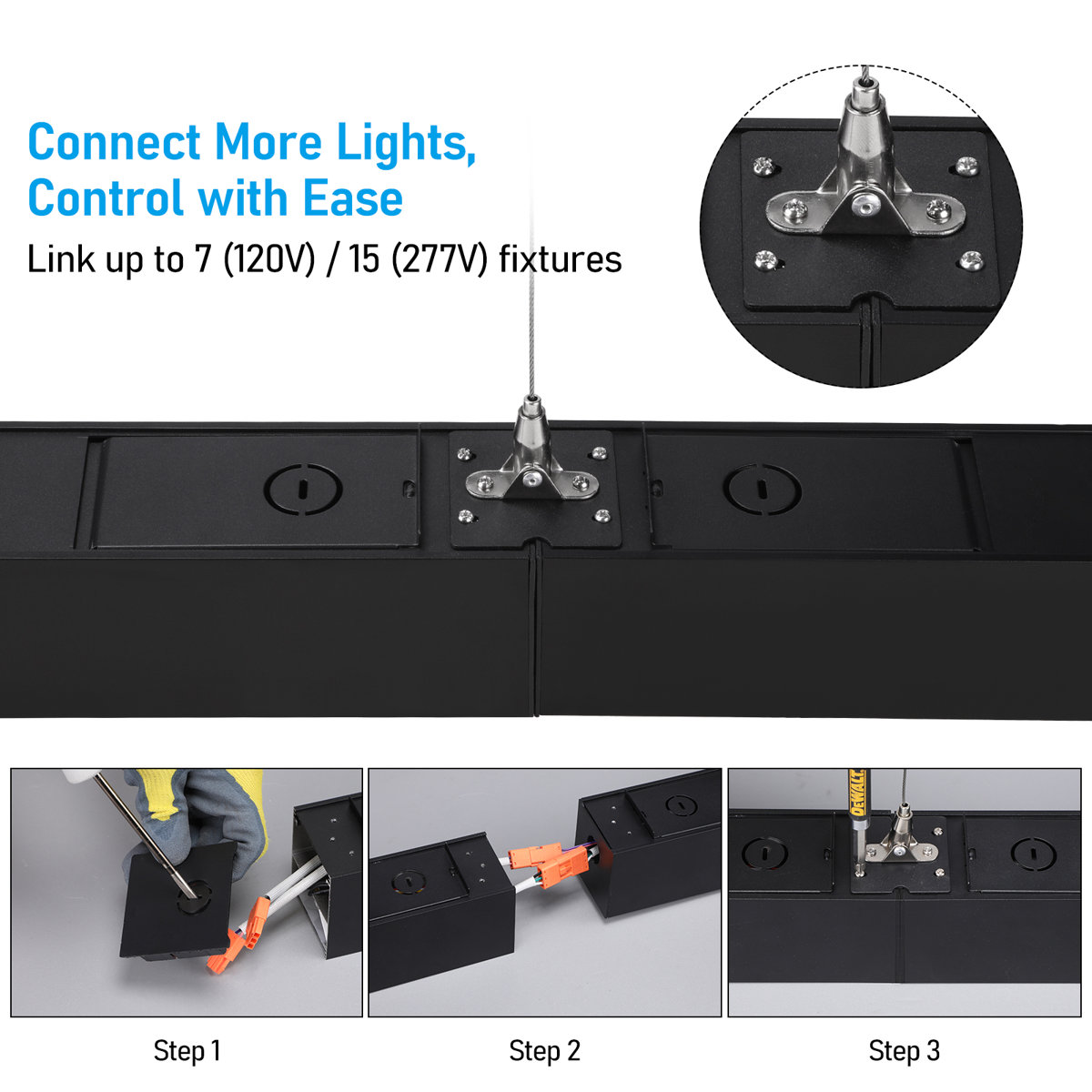 Connect More Lights, Control with Ease

Link up to 7 (120V) / 15 (277V) fixtures

DEWALT

Step 1

Step 2

Step 3