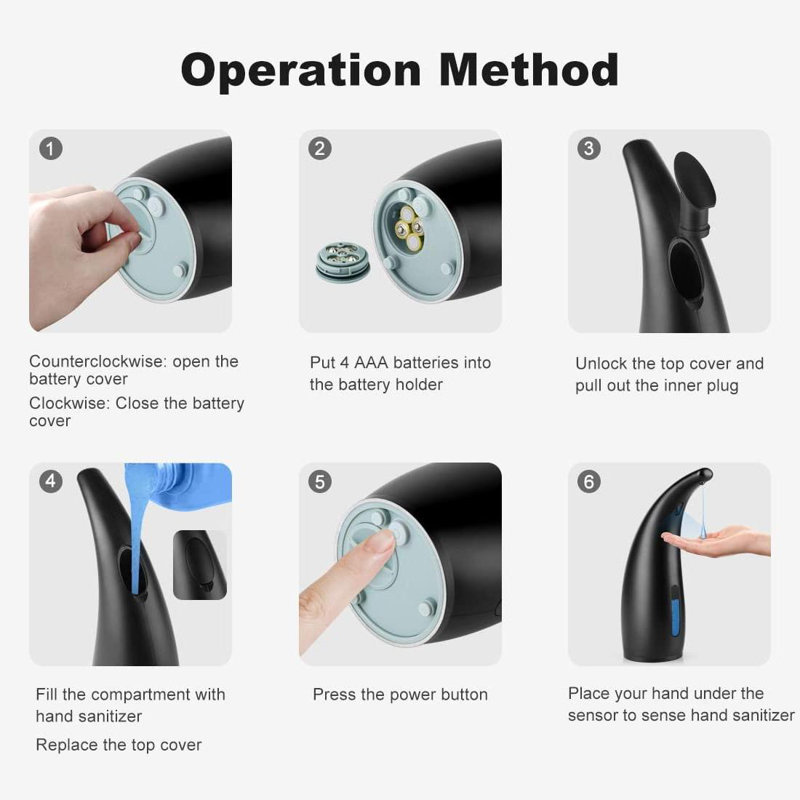 Operation Method

1

Counterclockwise: open the battery cover

Clockwise: Close the battery cover

2

Put 4 AAA batteries into the battery holder

3

Unlock the top cover and pull out the inner plug

4

Fill the compartment with hand sanitizer

Replace the top cover

5

Press the power button

6

Place your hand under the sensor to sense hand sanitizer