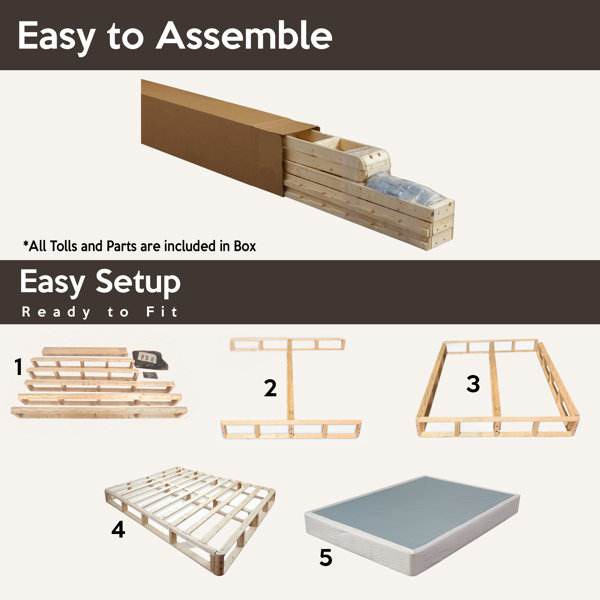 Easy to Assemble

*All Tolls and Parts are included in Box

Easy Setup
Ready to Fit

1

2

3

4

5