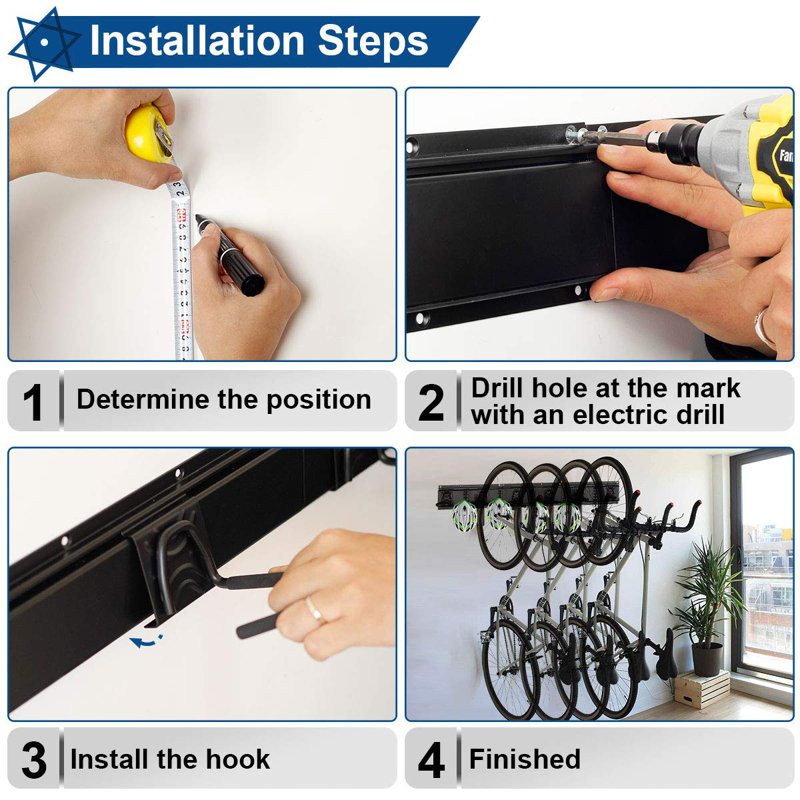 Installation Steps

1 Determine the position

2 Drill hole at the mark with an electric drill

3 Install the hook

4 Finished