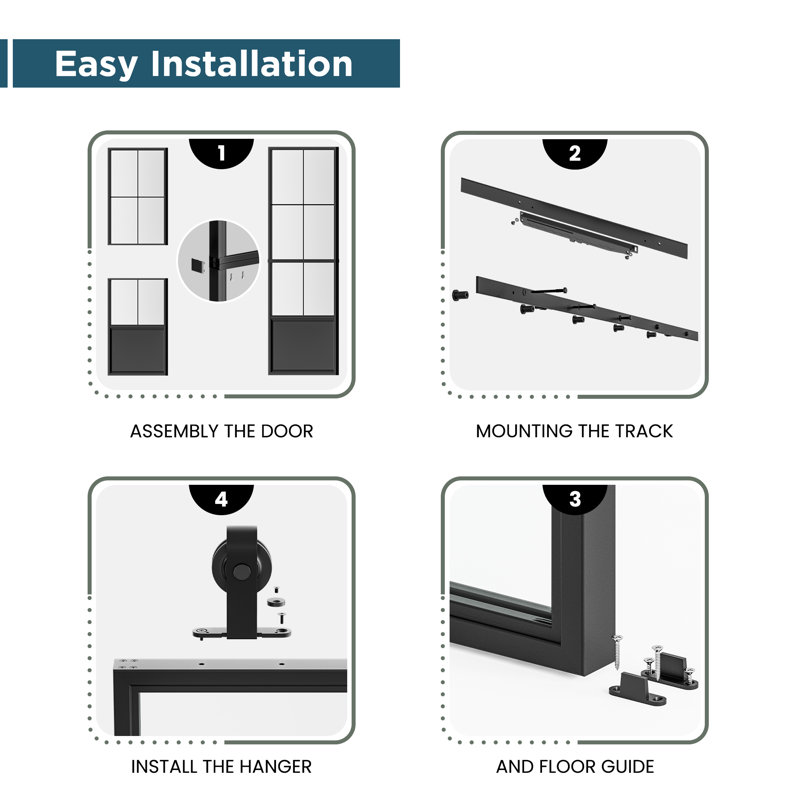 Easy Installation

1

ASSEMBLY THE DOOR

2

MOUNTING THE TRACK

4

INSTALL THE HANGER

3

AND FLOOR GUIDE