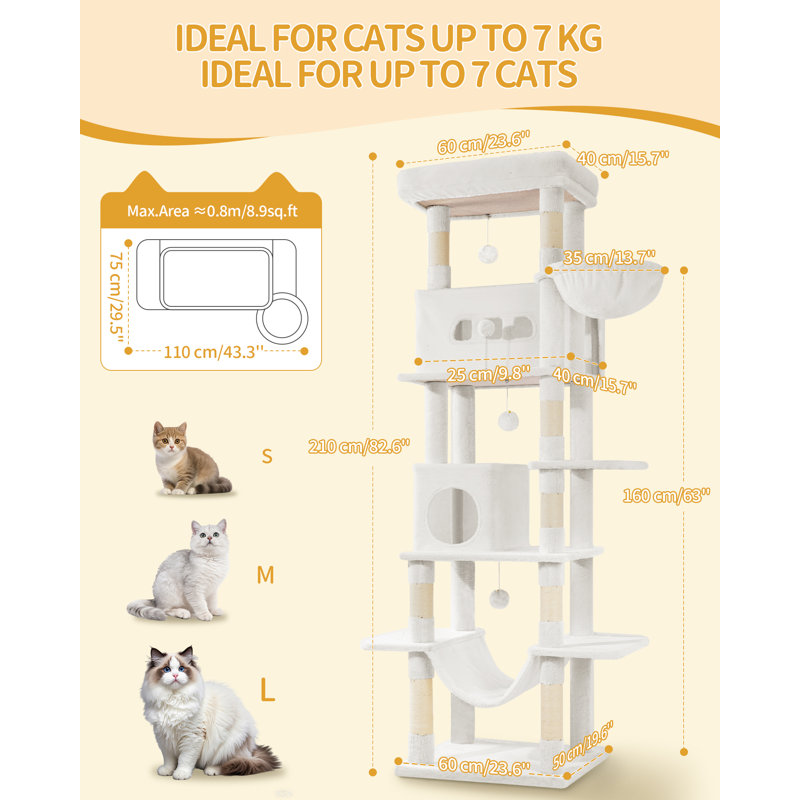 IDEAL FOR CATS UP TO 7 KG
IDEAL FOR UP TO 7 CATS

Max.Area ≈0.8m/8.9sq.ft

75 cm/29.5''

110 cm/43.3''

S

M

L

60 cm/23.6''

40 cm/15.7''

35 cm/13.7''

25 cm/9.8''

40 cm/15.7''

210 cm/82.6''

160 cm/63''

60 cm/23.6''

50 cm/19.6''