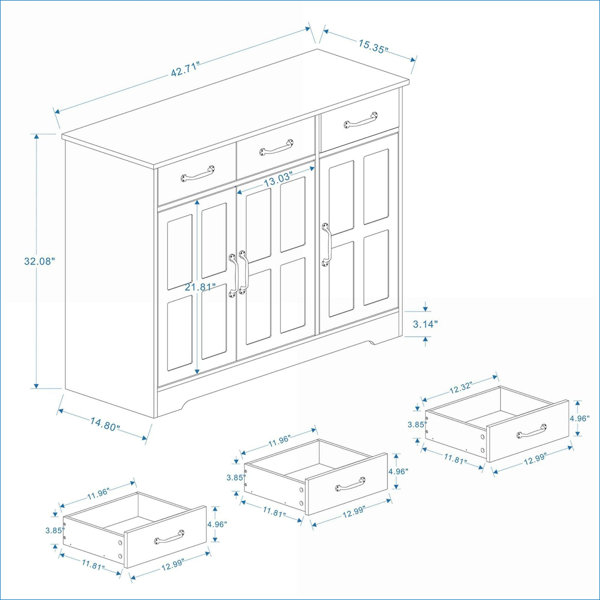 42.71"
15.35"
13.03"
32.08"
21.81"
3.14"
14.80"
12.32"
3.85"
4.96"
11.81"
12.99"
11.96"
3.85"
4.96"
11.81"
12.99"
11.96"
3.85"
4.96"
11.81"
12.99"